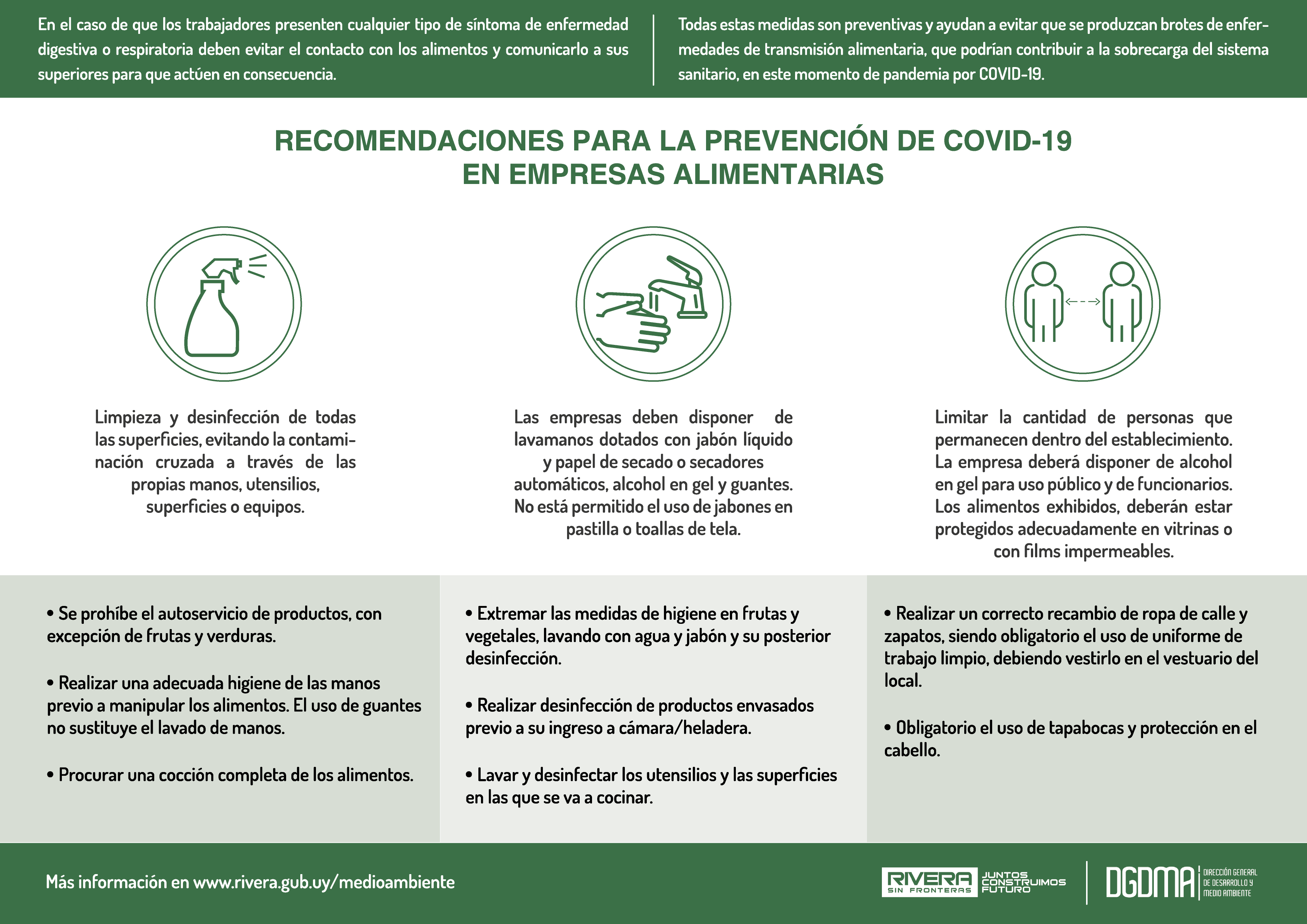 En el caso de que los trabajadores presenten cualquier tipo de síntoma de enfermedad digestiva o respiratoria deben evitar el contacto con los alimentos y comunicarlo a sus superiores para que actúen en consecuencia.

Todas estas medidas son preventivas y ayudan a evitar que se produzcan brotes de enfermedades de transmisión alimentaria, que podrían contribuir a la sobrecarga del sistema sanitario, en este momento de pandemia por COVID-19.

RECOMENDACIONES PARA LA PREVENCIÓN DE COVID-19 EN EMPRESAS ALIMENTARIAS

Limpieza y desinfección de todas las superficies, evitando la contaminación cruzada a través de las propias manos, utensilios, superficies o equipos.

Las empresas deben disponer de lavamanos dotados con jabón líquido y papel de secado o secadores automáticos, alcohol en gel y guantes. No está permitido el uso de jabones en pastilla o toallas de tela.

Limitar la cantidad de personas que permanecen dentro del establecimiento. La empresa deberá disponer de alcohol en gel para uso público y de funcionarios. Los alimentos exhibidos, deberán estar protegidos adecuadamente en vitrinas o con films impermeables.

• Se prohíbe el autoservicio de productos, con excepción de frutas y verduras.

• Realizar una adecuada higiene de las manos previo a manipular los alimentos. El uso de guantes no sustituye el lavado de manos.

• Procurar una cocción completa de los alimentos.

• Extremar las medidas de higiene en frutas y vegetales, lavando con agua y jabón y su posterior desinfección.

• Realizar desinfección de productos envasados previo a su ingreso a cámara/heladera.

• Lavar y desinfectar los utensilios y las superficies en las que se va a cocinar.

• Realizar un correcto recambio de ropa de calle y zapatos, siendo obligatorio el uso de uniforme de trabajo limpio, debiendo vestirlo en el vestuario del local.

• Obligatorio el uso de tapabocas y protección en el cabello.

Más información en www.rivera.gub.uy/medioambiente

RIVERA SIN FRONTERAS JUNTOS CONSTRUIMOS FUTURO

DGDMA DIRECCIÓN GENERAL DE DESARROLLO Y MEDIO AMBIENTE